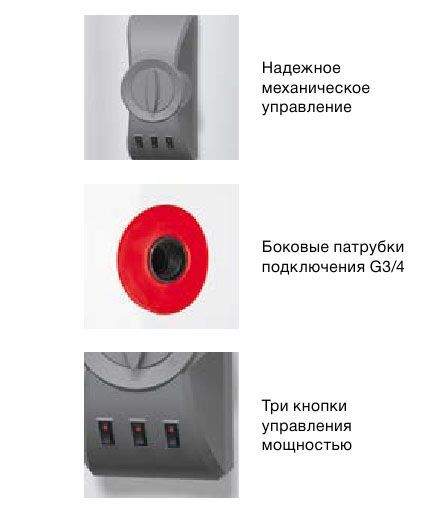 Надежное механическое управление

Боковые патрубки подключения G3/4

Три кнопки управления мощностью